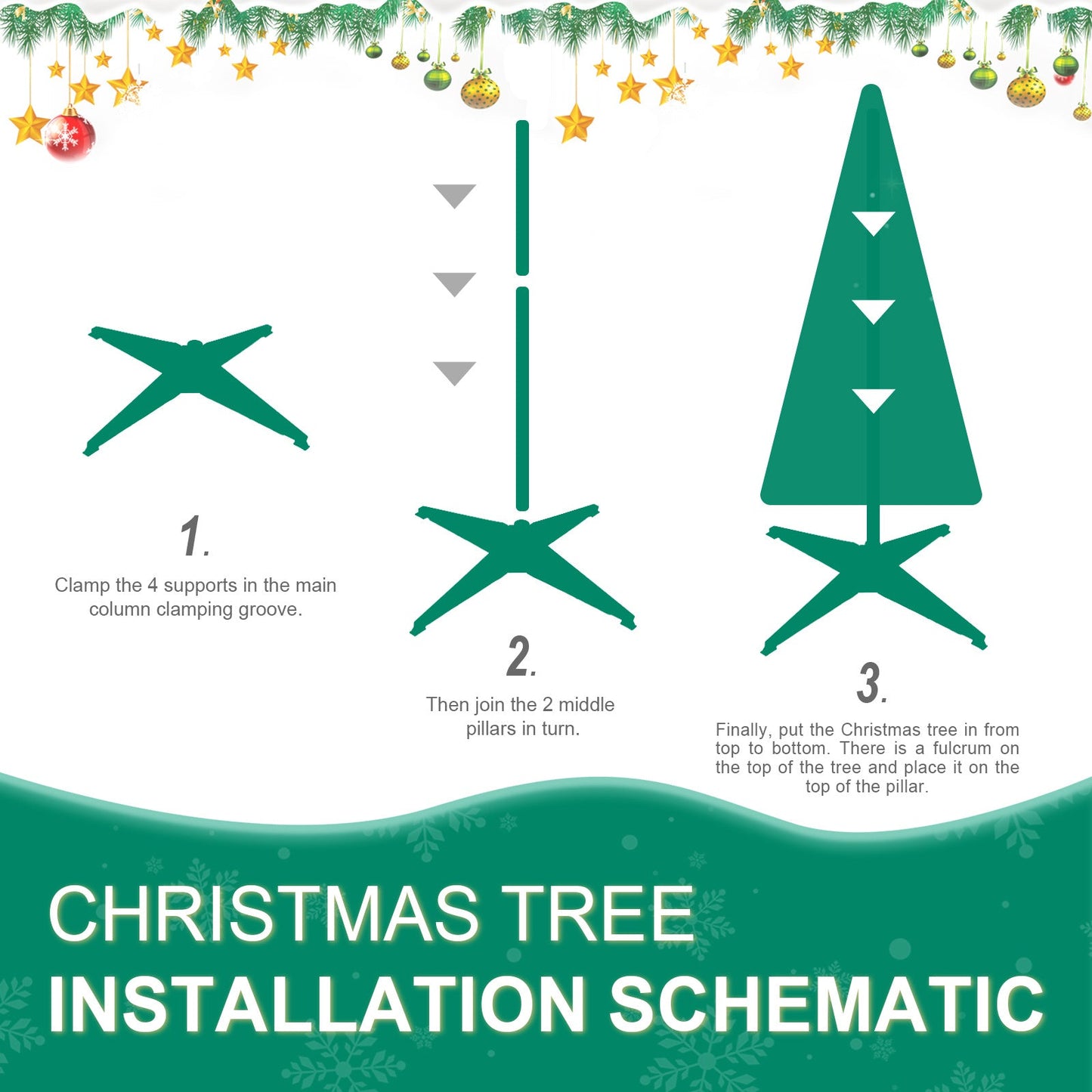 1.

Clamp the 4 supports in the main column clamping groove.

2.

Then join the 2 middle pillars in turn.

3.

Finally, put the Christmas tree in from top to bottom. There is a fulcrum on the top of the tree and place it on the top of the pillar.

CHRISTMAS TREE
INSTALLATION SCHEMATIC