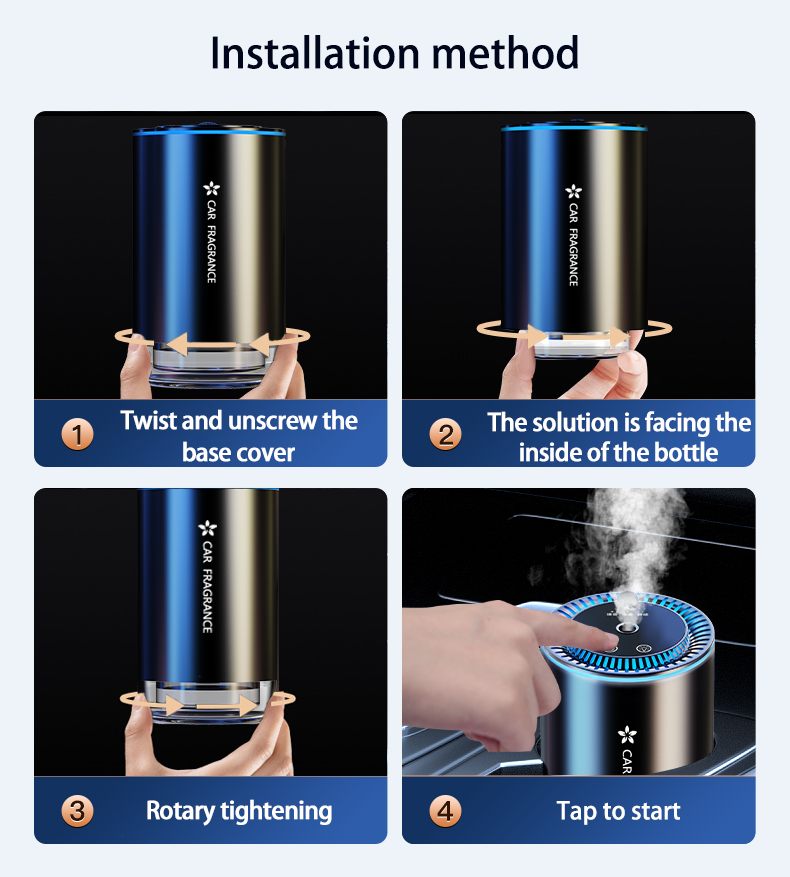 Installation method

CAR FRAGRANCE

1 Twist and unscrew the base cover

CAR FRAGRANCE

2 The solution is facing the inside of the bottle

CAR FRAGRANCE

3 Rotary tightening

CAR

4 Tap to start