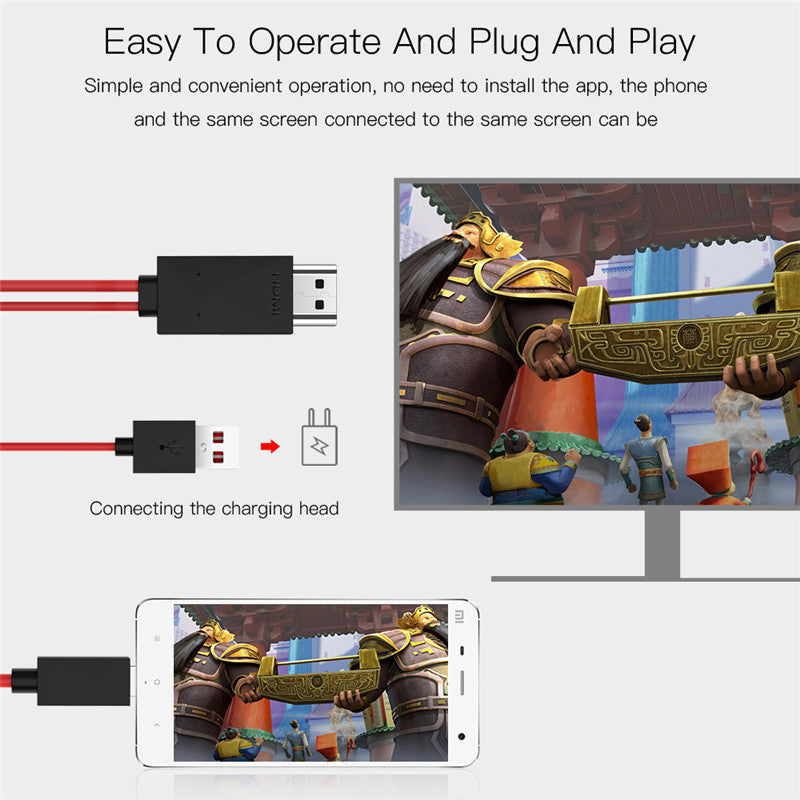 Easy To Operate And Plug And Play

Simple and convenient operation, no need to install the app, the phone and the same screen connected to the same screen can be

HDMI

Connecting the charging head

MI